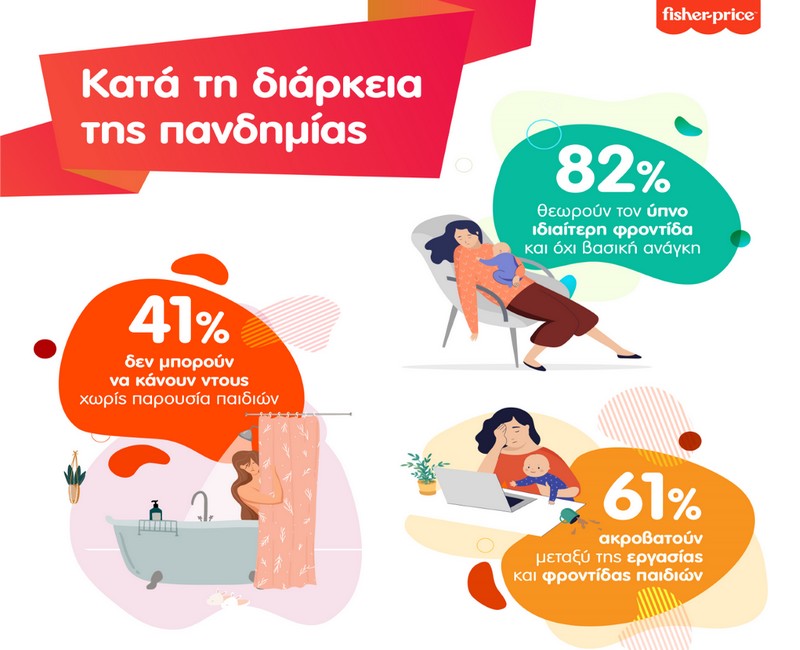 fisher-price

Κατά τη διάρκεια της πανδημίας

82%
θεωρούν τον ύπνο ιδιαίτερη φροντίδα και όχι βασική ανάγκη

41%
δεν μπορούν να κάνουν ντους χωρίς παρουσία παιδιών

61%
ακροβατούν μεταξύ της εργασίας και φροντίδας παιδιών