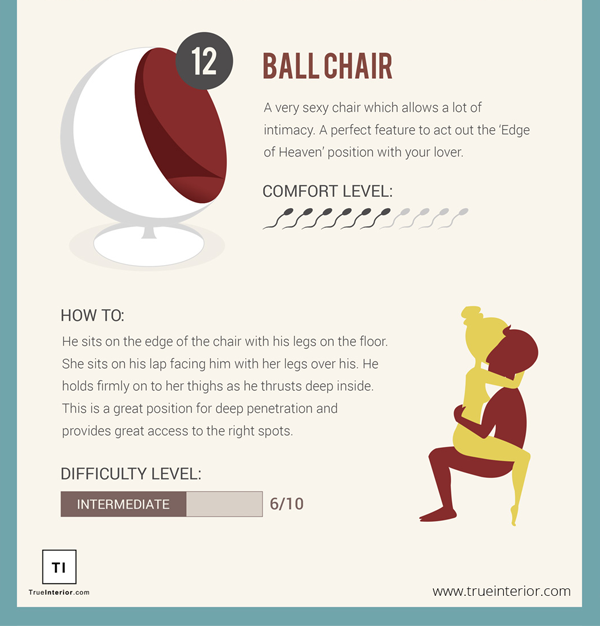 12

BALL CHAIR

A very sexy chair which allows a lot of intimacy. A perfect feature to act out the 'Edge of Heaven' position with your lover.

COMFORT LEVEL:

HOW TO:

He sits on the edge of the chair with his legs on the floor. She sits on his lap facing him with her legs over his. He holds firmly on to her thighs as he thrusts deep inside. This is a great position for deep penetration and provides great access to the right spots.

DIFFICULTY LEVEL:

INTERMEDIATE 6/10

TI
TrueInterior.com

www.trueinterior.com