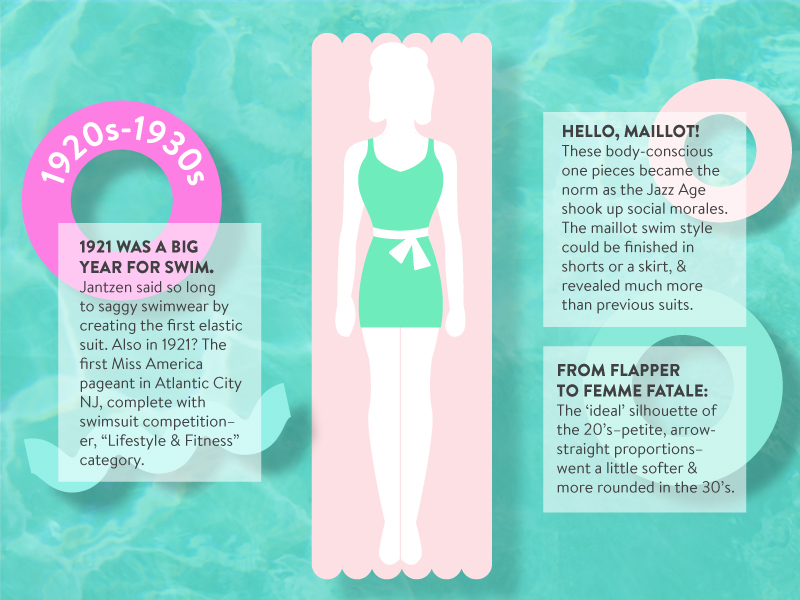 1920s-1930s

1921 WAS A BIG YEAR FOR SWIM.
Jantzen said so long to saggy swimwear by creating the first elastic suit. Also in 1921? The first Miss America pageant in Atlantic City NJ, complete with swimsuit competition–er, “Lifestyle & Fitness” category.

HELLO, MAILLOT!
These body-conscious one pieces became the norm as the Jazz Age shook up social morales. The maillot swim style could be finished in shorts or a skirt, & revealed much more than previous suits.

FROM FLAPPER TO FEMME FATALE:
The ‘ideal’ silhouette of the 20’s–petite, arrow-straight proportions–went a little softer & more rounded in the 30’s.