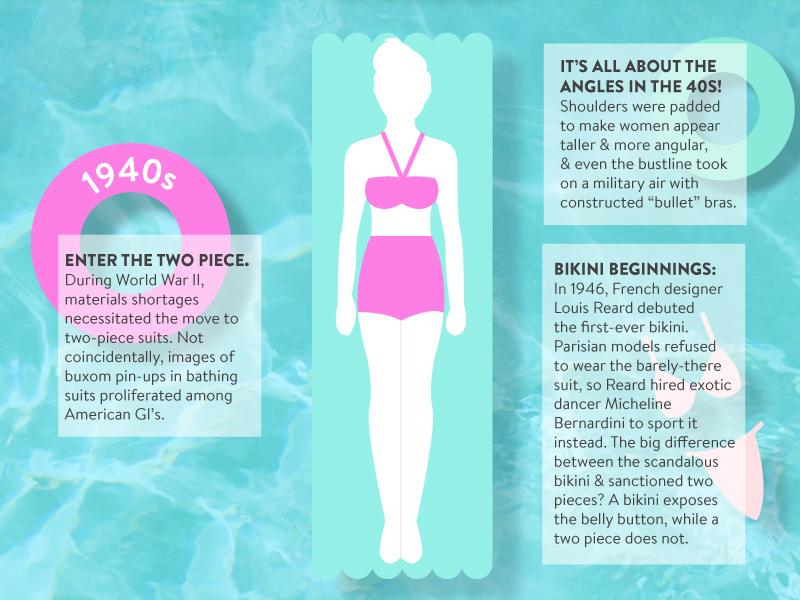 1940s

ENTER THE TWO PIECE.
During World War II, materials shortages necessitated the move to two-piece suits. Not coincidentally, images of buxom pin-ups in bathing suits proliferated among American GI's.

IT'S ALL ABOUT THE ANGLES IN THE 40S!
Shoulders were padded to make women appear taller & more angular, & even the bustline took on a military air with constructed "bullet" bras.

BIKINI BEGINNINGS:
In 1946, French designer Louis Reard debuted the first-ever bikini. Parisian models refused to wear the barely-there suit, so Reard hired exotic dancer Micheline Bernardini to sport it instead. The big difference between the scandalous bikini & sanctioned two pieces? A bikini exposes the belly button, while a two piece does not.