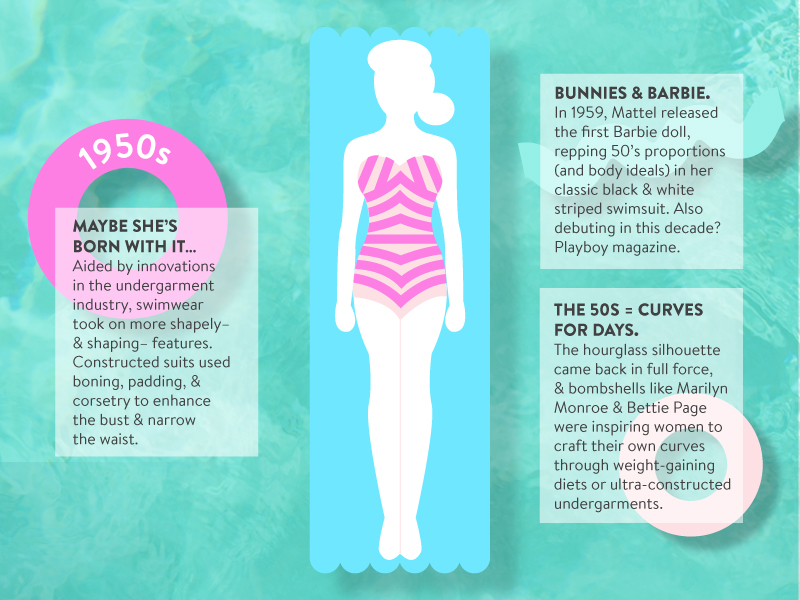 1950s

MAYBE SHE'S BORN WITH IT...
Aided by innovations in the undergarment industry, swimwear took on more shapely– & shaping– features. Constructed suits used boning, padding, & corsetry to enhance the bust & narrow the waist.

BUNNIES & BARBIE.
In 1959, Mattel released the first Barbie doll, repping 50's proportions (and body ideals) in her classic black & white striped swimsuit. Also debuting in this decade? Playboy magazine.

THE 50S = CURVES FOR DAYS.
The hourglass silhouette came back in full force, & bombshells like Marilyn Monroe & Bettie Page were inspiring women to craft their own curves through weight-gaining diets or ultra-constructed undergarments.