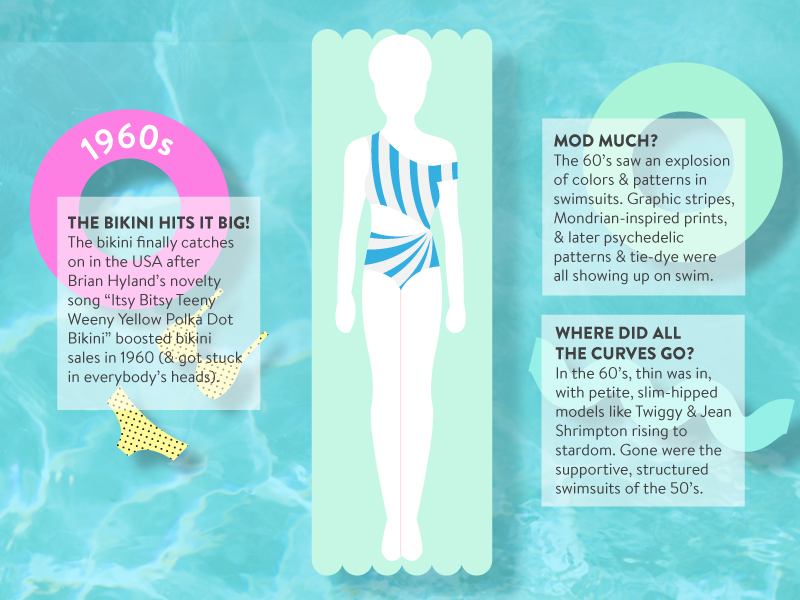 1960s

THE BIKINI HITS IT BIG!
The bikini finally catches on in the USA after Brian Hyland's novelty song "Itsy Bitsy Teeny Weeny Yellow Polka Dot Bikini" boosted bikini sales in 1960 (& got stuck in everybody's heads).

MOD MUCH?
The 60's saw an explosion of colors & patterns in swimsuits. Graphic stripes, Mondrian-inspired prints, & later psychedelic patterns & tie-dye were all showing up on swim.

WHERE DID ALL THE CURVES GO?
In the 60's, thin was in, with petite, slim-hipped models like Twiggy & Jean Shrimpton rising to stardom. Gone were the supportive, structured swimsuits of the 50's.