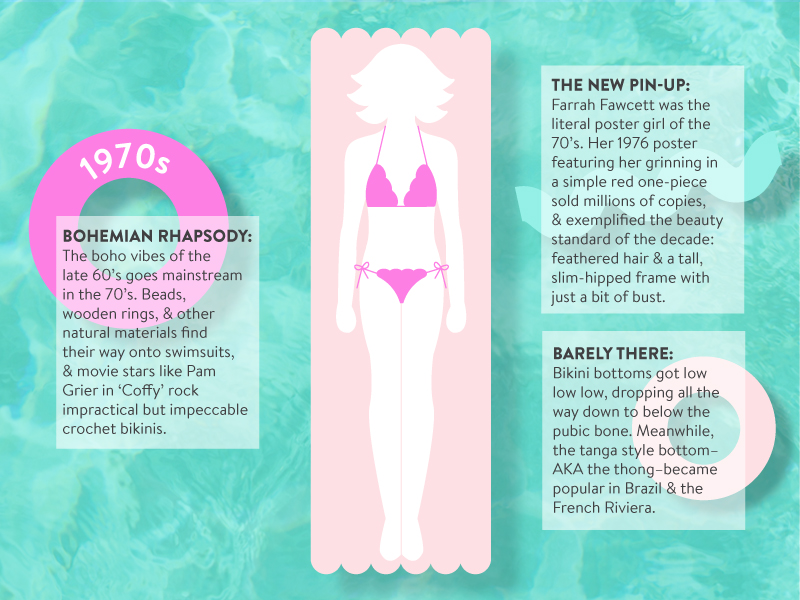 1970s

BOHEMIAN RHAPSODY:
The boho vibes of the late 60's goes mainstream in the 70's. Beads, wooden rings, & other natural materials find their way onto swimsuits, & movie stars like Pam Grier in 'Coffy' rock impractical but impeccable crochet bikinis.

THE NEW PIN-UP:
Farrah Fawcett was the literal poster girl of the 70's. Her 1976 poster featuring her grinning in a simple red one-piece sold millions of copies, & exemplified the beauty standard of the decade: feathered hair & a tall, slim-hipped frame with just a bit of bust.

BARELY THERE:
Bikini bottoms got low low low, dropping all the way down to below the pubic bone. Meanwhile, the tanga style bottom–AKA the thong–became popular in Brazil & the French Riviera.