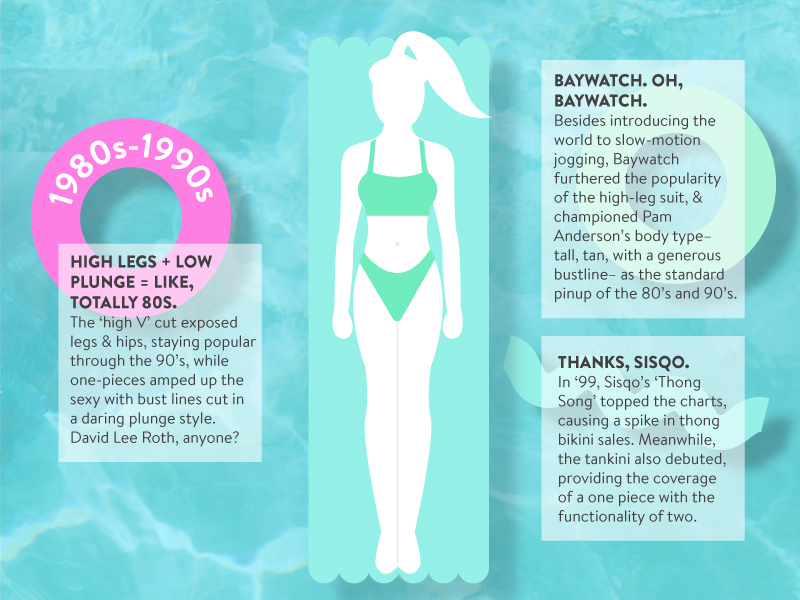 1980s-1990s

HIGH LEGS + LOW PLUNGE = LIKE, TOTALLY 80S.
The 'high V' cut exposed legs & hips, staying popular through the 90's, while one-pieces amped up the sexy with bust lines cut in a daring plunge style. David Lee Roth, anyone?

BAYWATCH. OH, BAYWATCH.
Besides introducing the world to slow-motion jogging, Baywatch furthered the popularity of the high-leg suit, & championed Pam Anderson's body type– tall, tan, with a generous bustline– as the standard pinup of the 80's and 90's.

THANKS, SISQO.
In '99, Sisqo's 'Thong Song' topped the charts, causing a spike in thong bikini sales. Meanwhile, the tankini also debuted, providing the coverage of a one piece with the functionality of two.