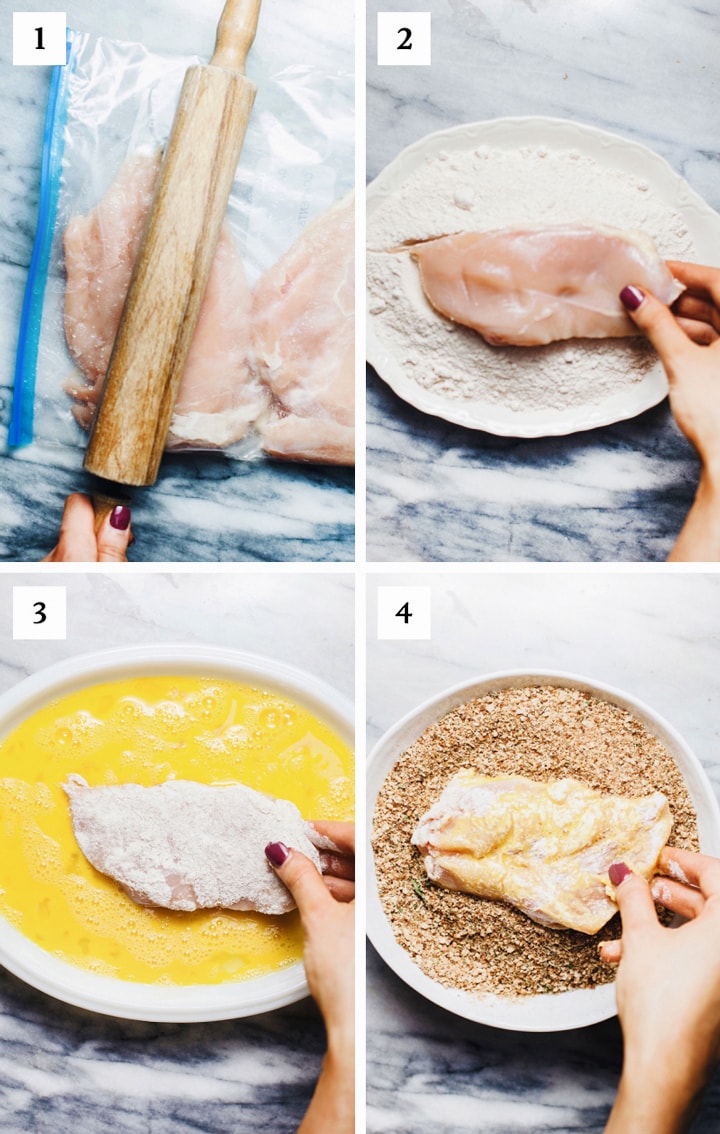 1

2

3

4