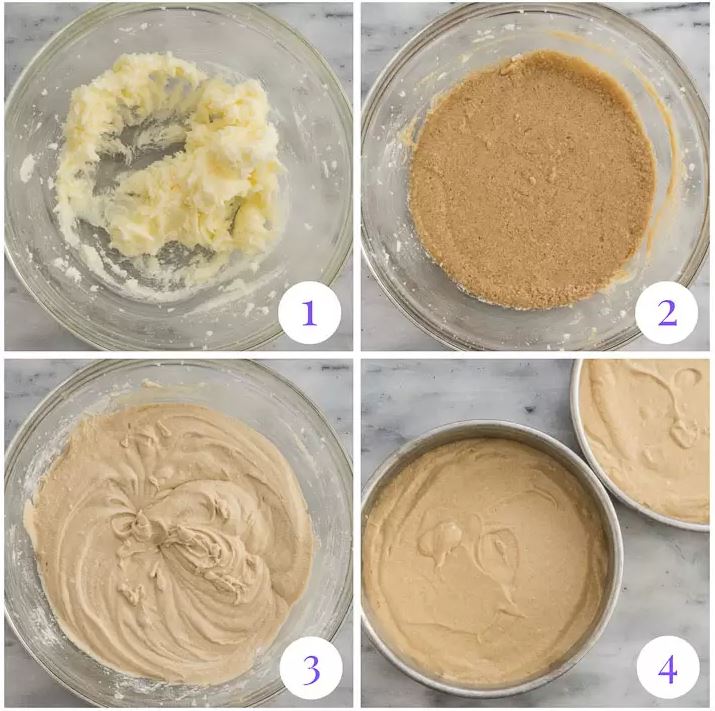 1
2
3
4