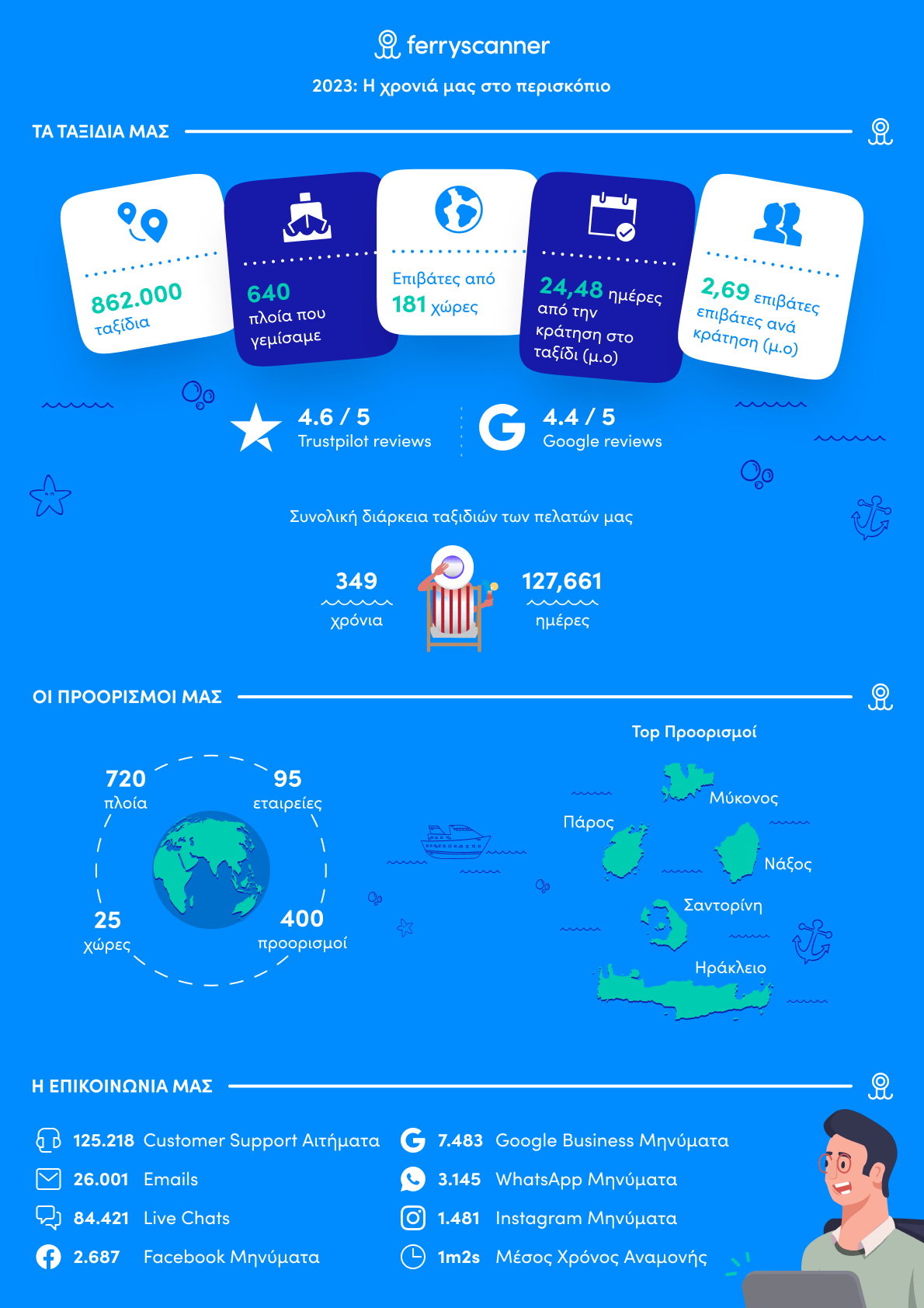 ferryscanner

2023: Η χρονιά μας στο περισκόπιο

ΤΑ ΤΑΞΙΔΙΑ ΜΑΣ

862.000 ταξίδια

640 πλοία που γεμίσαμε

Επιβάτες από 181 χώρες

24,48 ημέρες από την κράτηση στο ταξίδι (μ.ο)

2,69 επιβάτες επιβάτες ανά κράτηση (μ.ο)

4.6 / 5 Trustpilot reviews

4.4 / 5 Google reviews

Συνολική διάρκεια ταξιδιών των πελατών μας

349 χρόνια

127,661 ημέρες

ΟΙ ΠΡΟΟΡΙΣΜΟΙ ΜΑΣ

720 πλοία

95 εταιρείες

25 χώρες

400 προορισμοί

Top Προορισμοί

Μύκονος

Πάρος

Νάξος

Σαντορίνη

Ηράκλειο

Η ΕΠΙΚΟΙΝΩΝΙΑ ΜΑΣ

125.218 Customer Support Αιτήματα

26.001 Emails

84.421 Live Chats

2.687 Facebook Μηνύματα

7.483 Google Business Μηνύματα

3.145 WhatsApp Μηνύματα

1.481 Instagram Μηνύματα

1m2s Μέσος Χρόνος Αναμονής